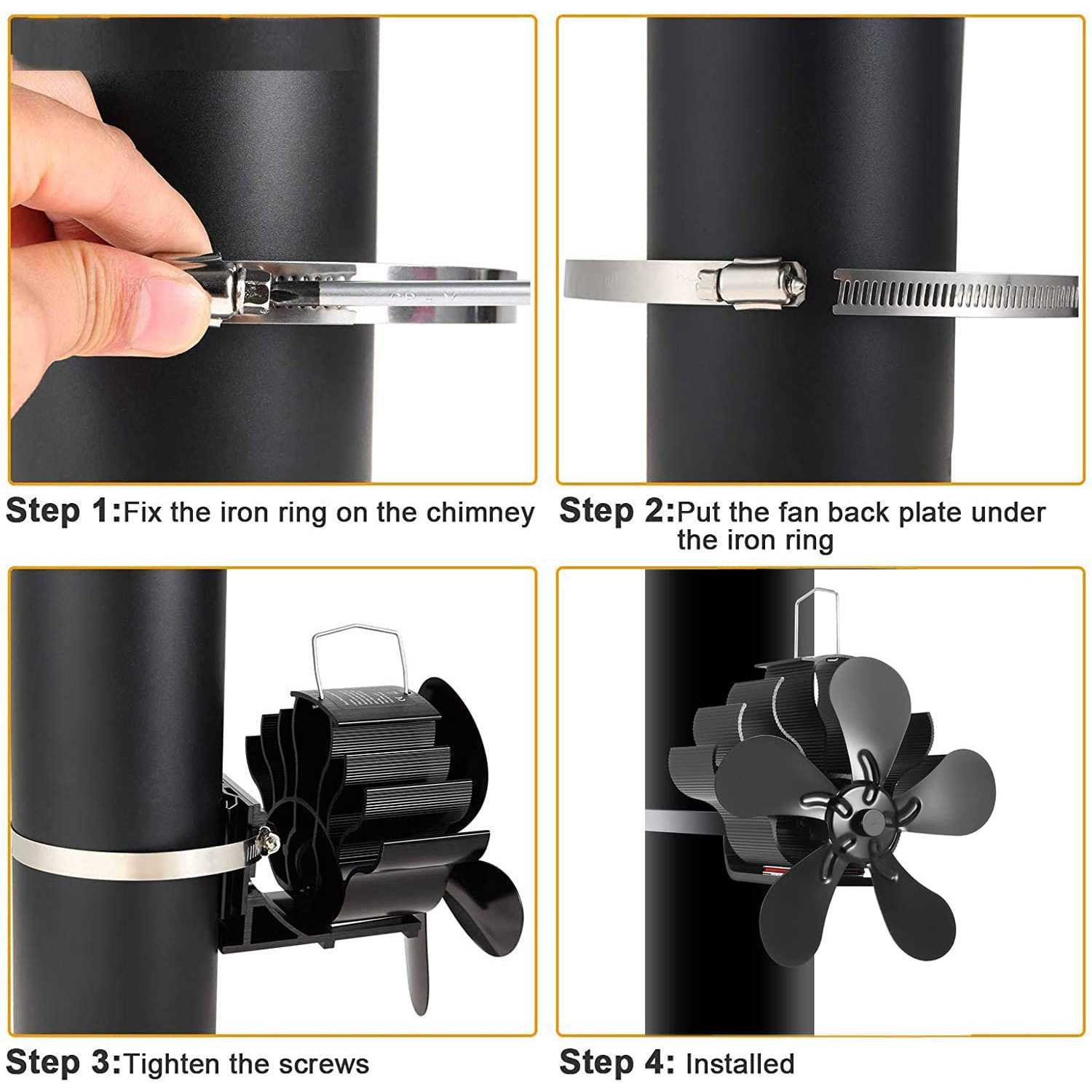 Step 1:Fix the iron ring on the chimney

Step 2:Put the fan back plate under the iron ring

Step 3:Tighten the screws

Step 4: Installed