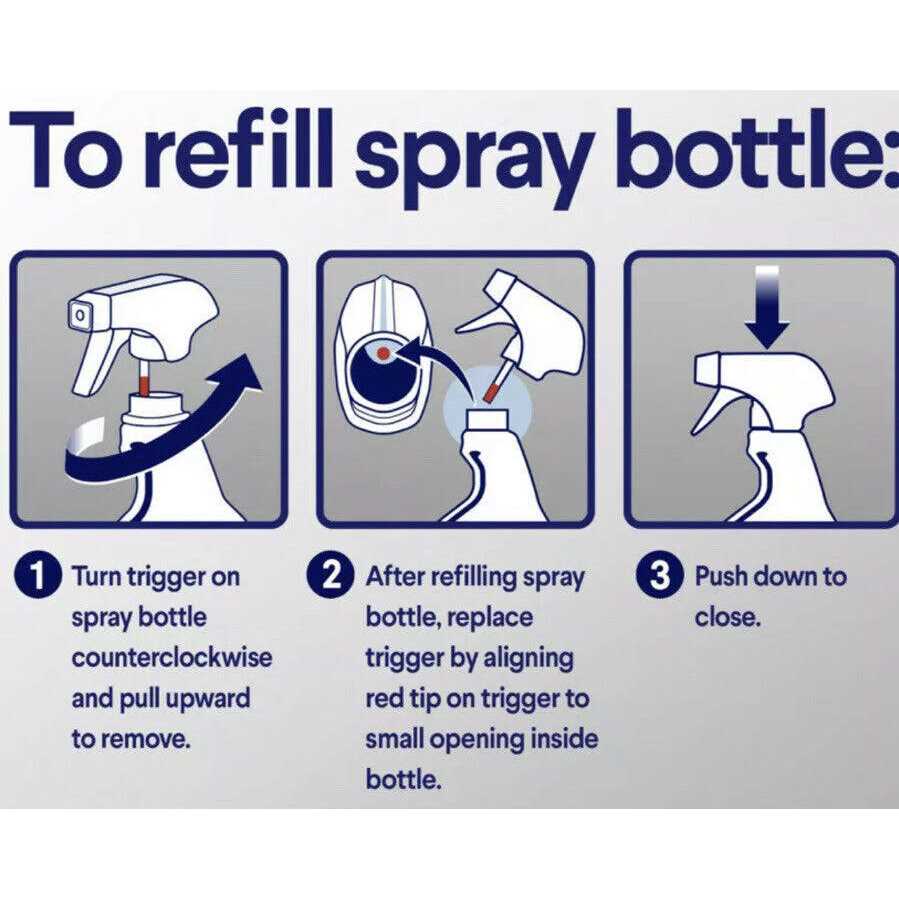 To refill spray bottle:

1 Turn trigger on spray bottle counterclockwise and pull upward to remove.

2 After refilling spray bottle, replace trigger by aligning red tip on trigger to small opening inside bottle.

3 Push down to close.