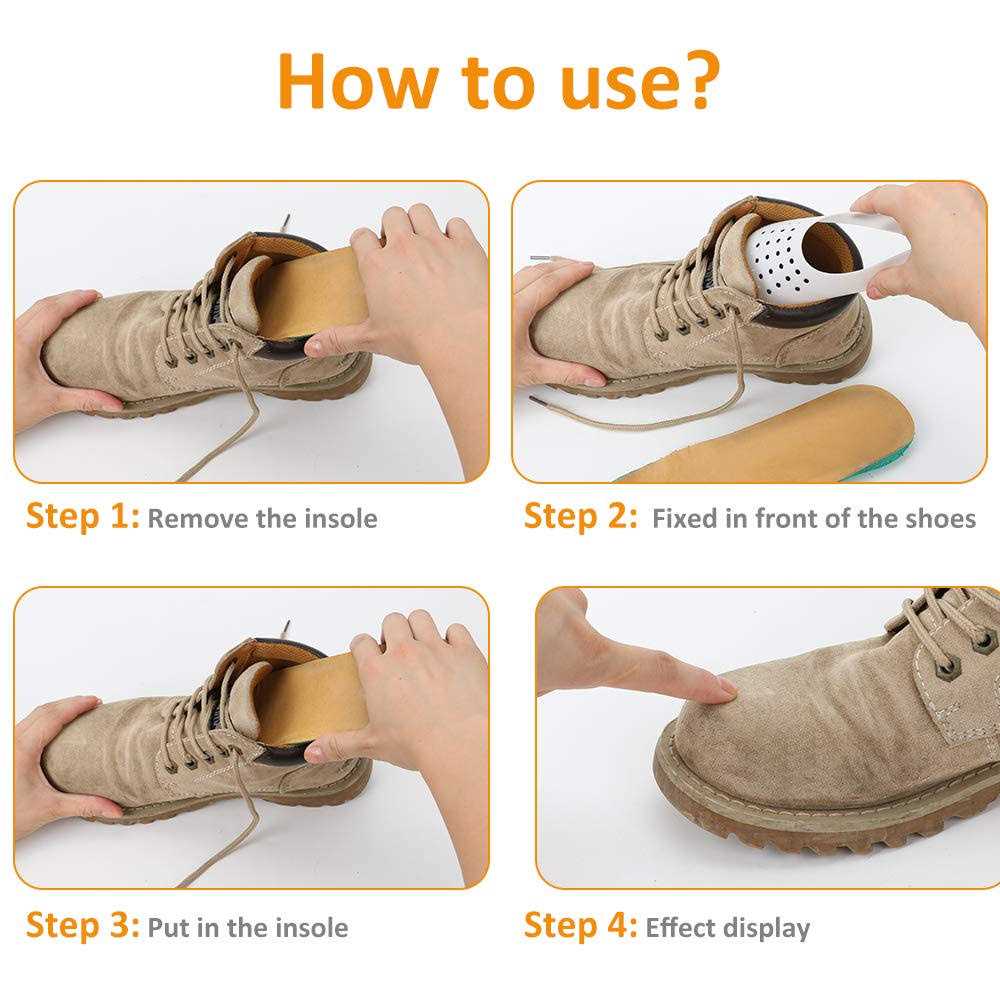 How to use?

Step 1: Remove the insole

Step 2: Fixed in front of the shoes

Step 3: Put in the insole

Step 4: Effect display