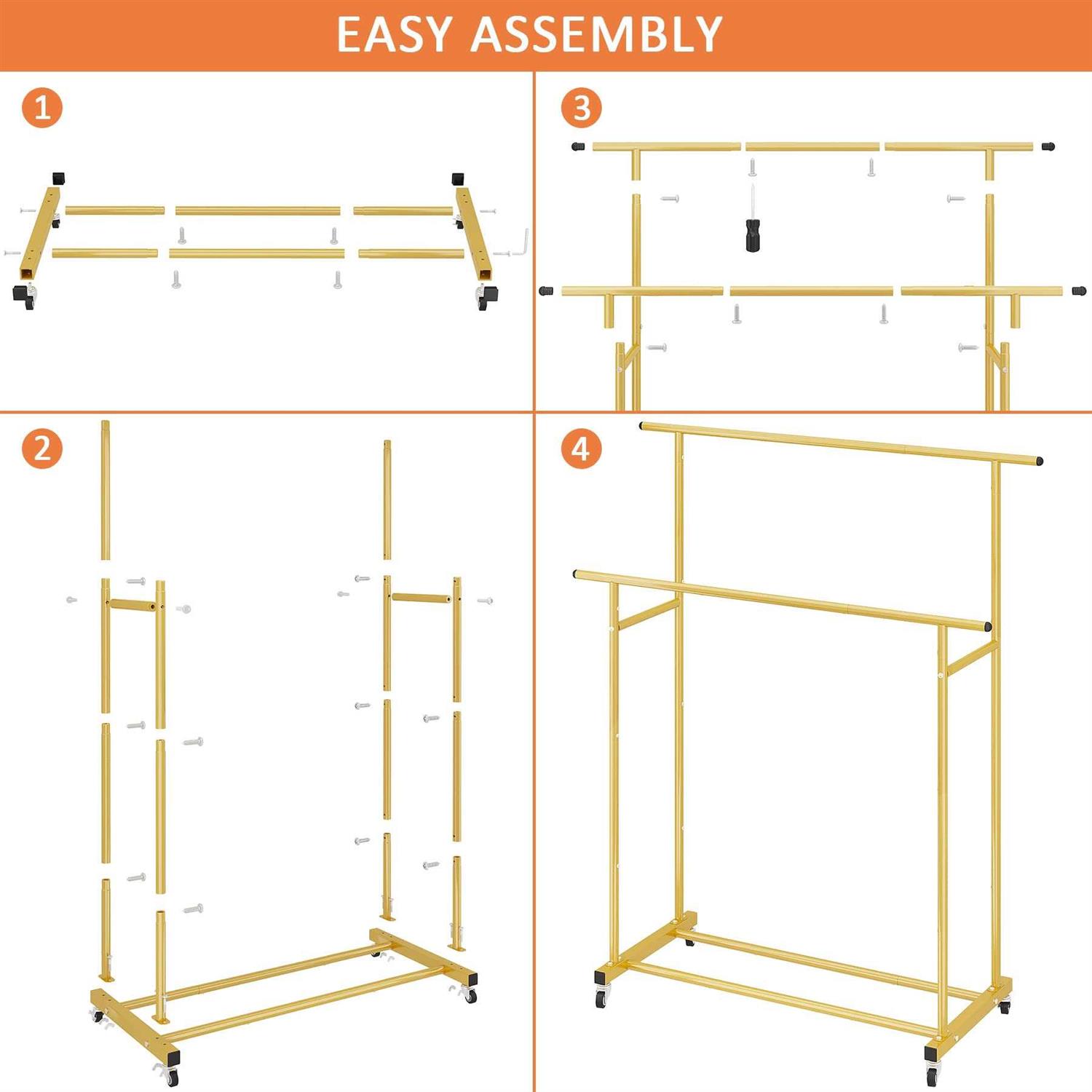 EASY ASSEMBLY

1

3

2

4