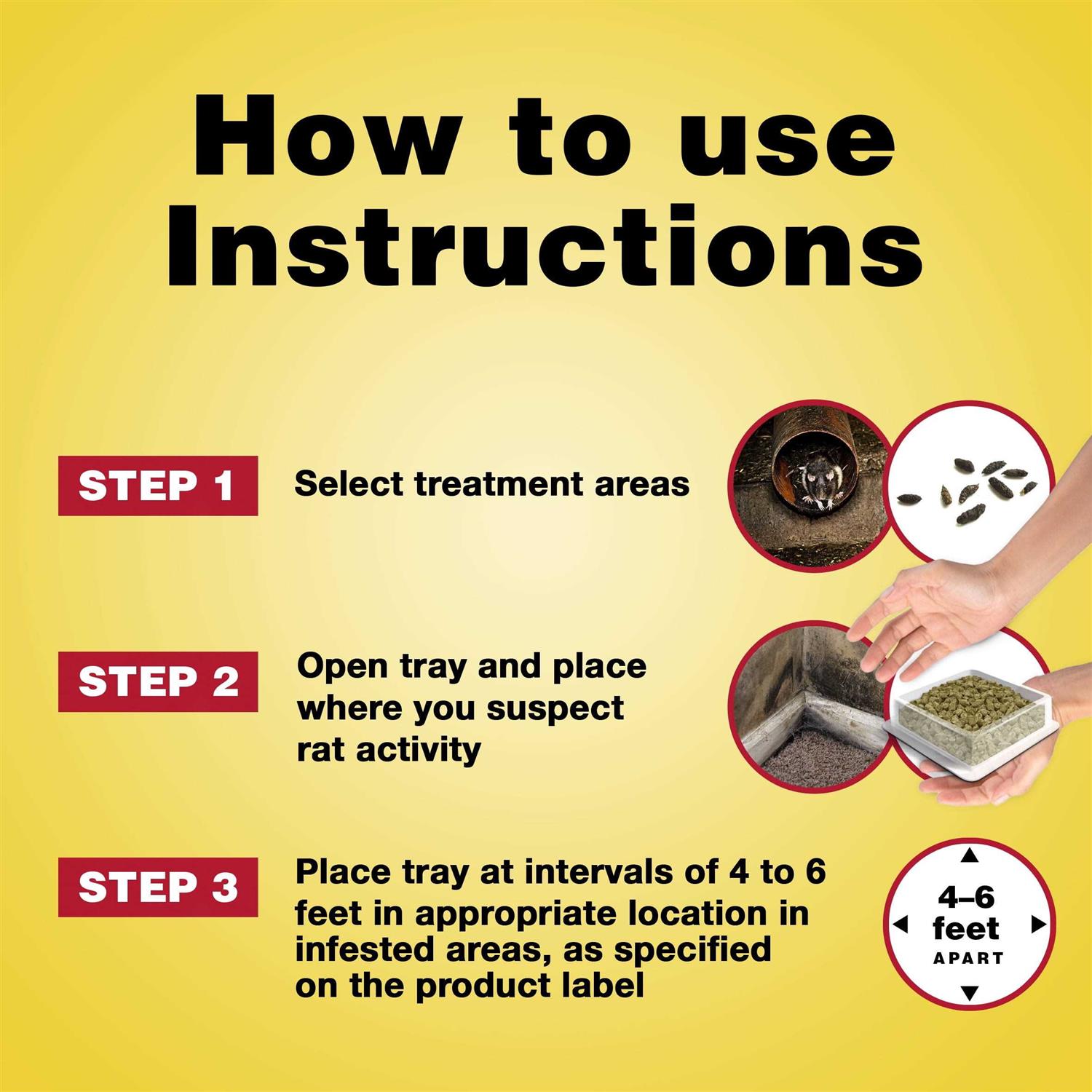 How to use Instructions

STEP 1

Select treatment areas

STEP 2

Open tray and place where you suspect rat activity

STEP 3

Place tray at intervals of 4 to 6 feet in appropriate location in infested areas, as specified on the product label

4–6 feet APART