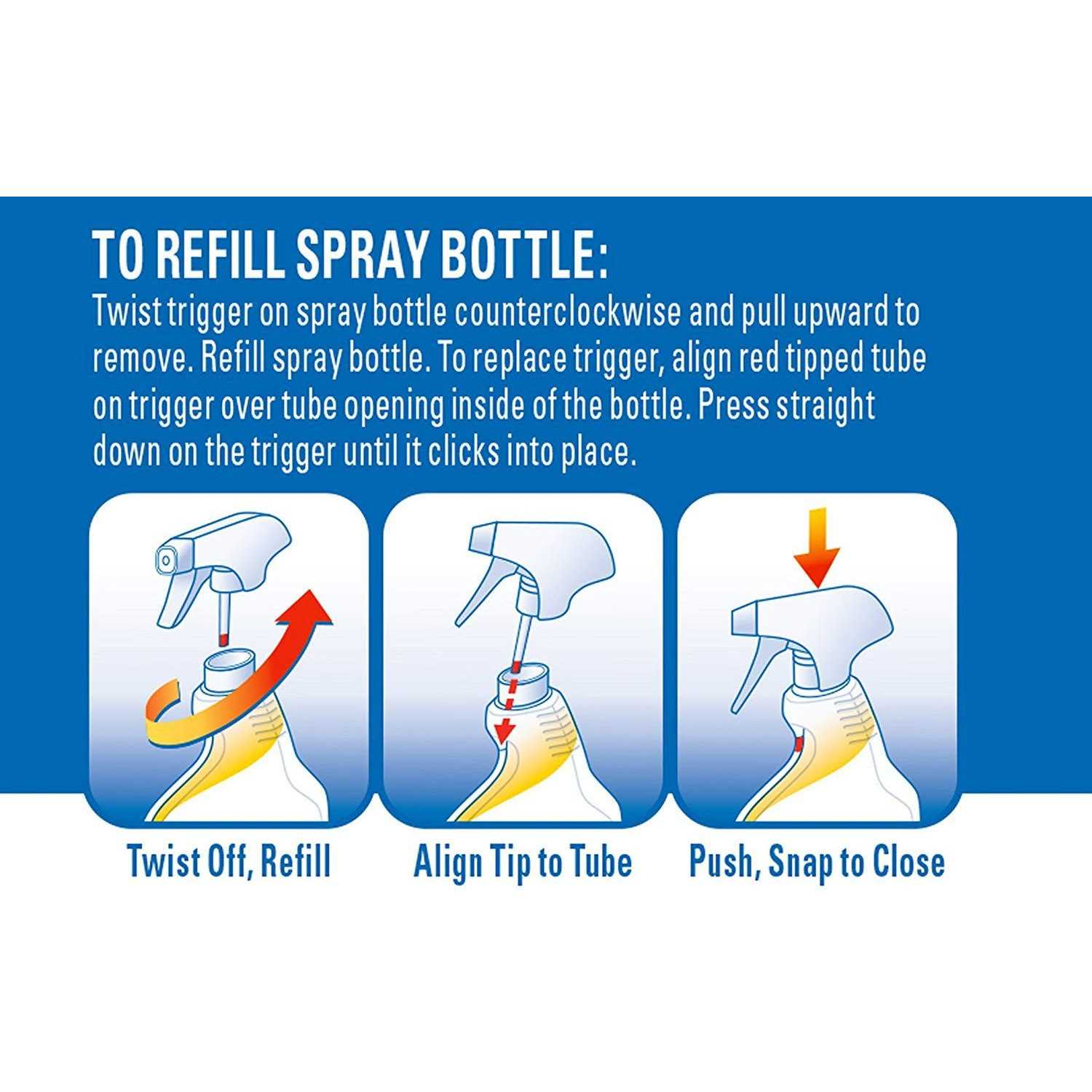 TO REFILL SPRAY BOTTLE:
Twist trigger on spray bottle counterclockwise and pull upward to remove. Refill spray bottle. To replace trigger, align red tipped tube on trigger over tube opening inside of the bottle. Press straight down on the trigger until it clicks into place.

Twist Off, Refill

Align Tip to Tube

Push, Snap to Close