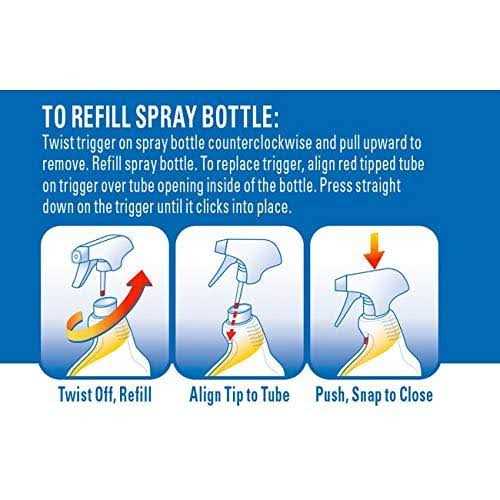 TO REFILL SPRAY BOTTLE:
Twist trigger on spray bottle counterclockwise and pull upward to remove. Refill spray bottle. To replace trigger, align red tipped tube on trigger over tube opening inside of the bottle. Press straight down on the trigger until it clicks into place.

Twist Off, Refill

Align Tip to Tube

Push, Snap to Close