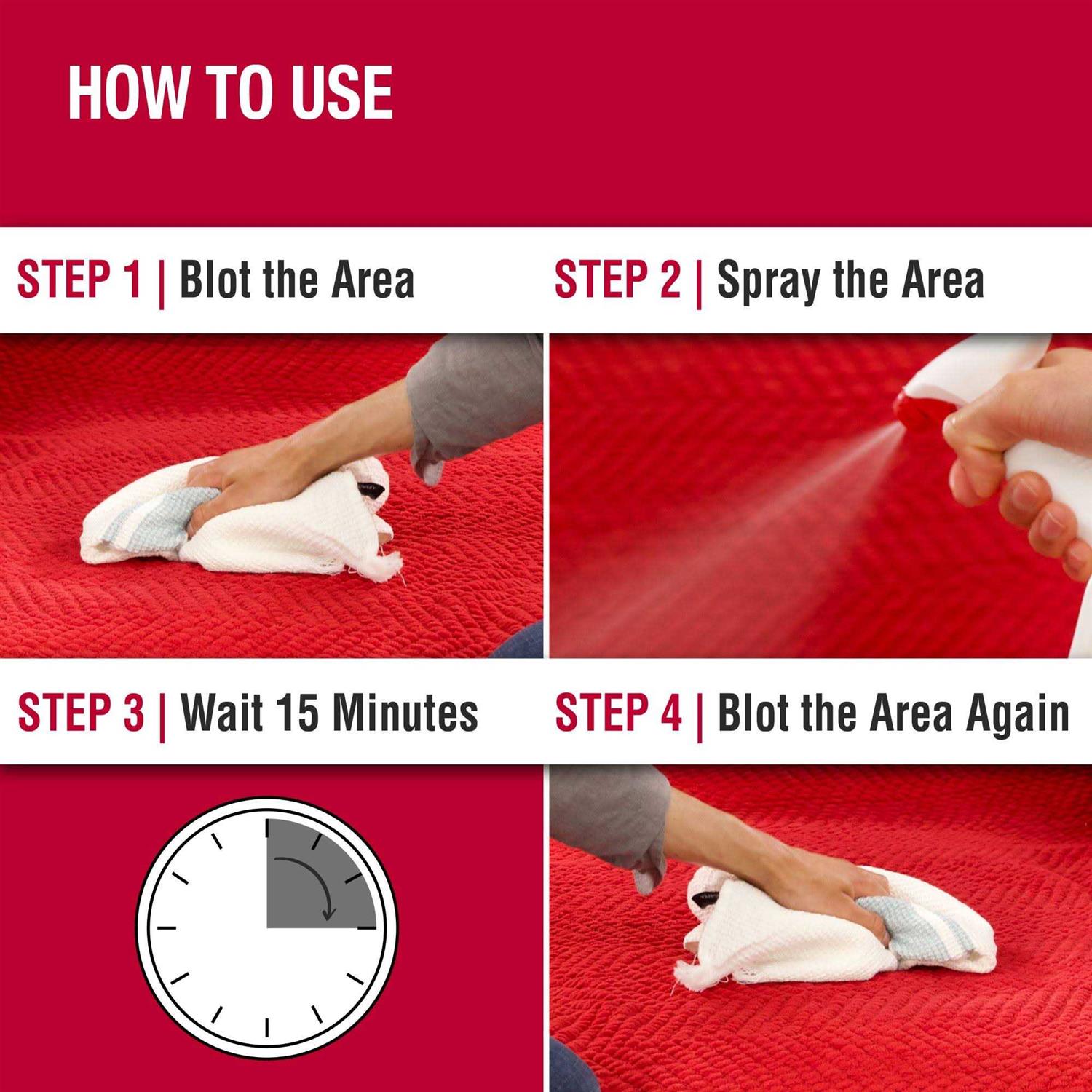 HOW TO USE

STEP 1 | Blot the Area

STEP 2 | Spray the Area

STEP 3 | Wait 15 Minutes

STEP 4 | Blot the Area Again