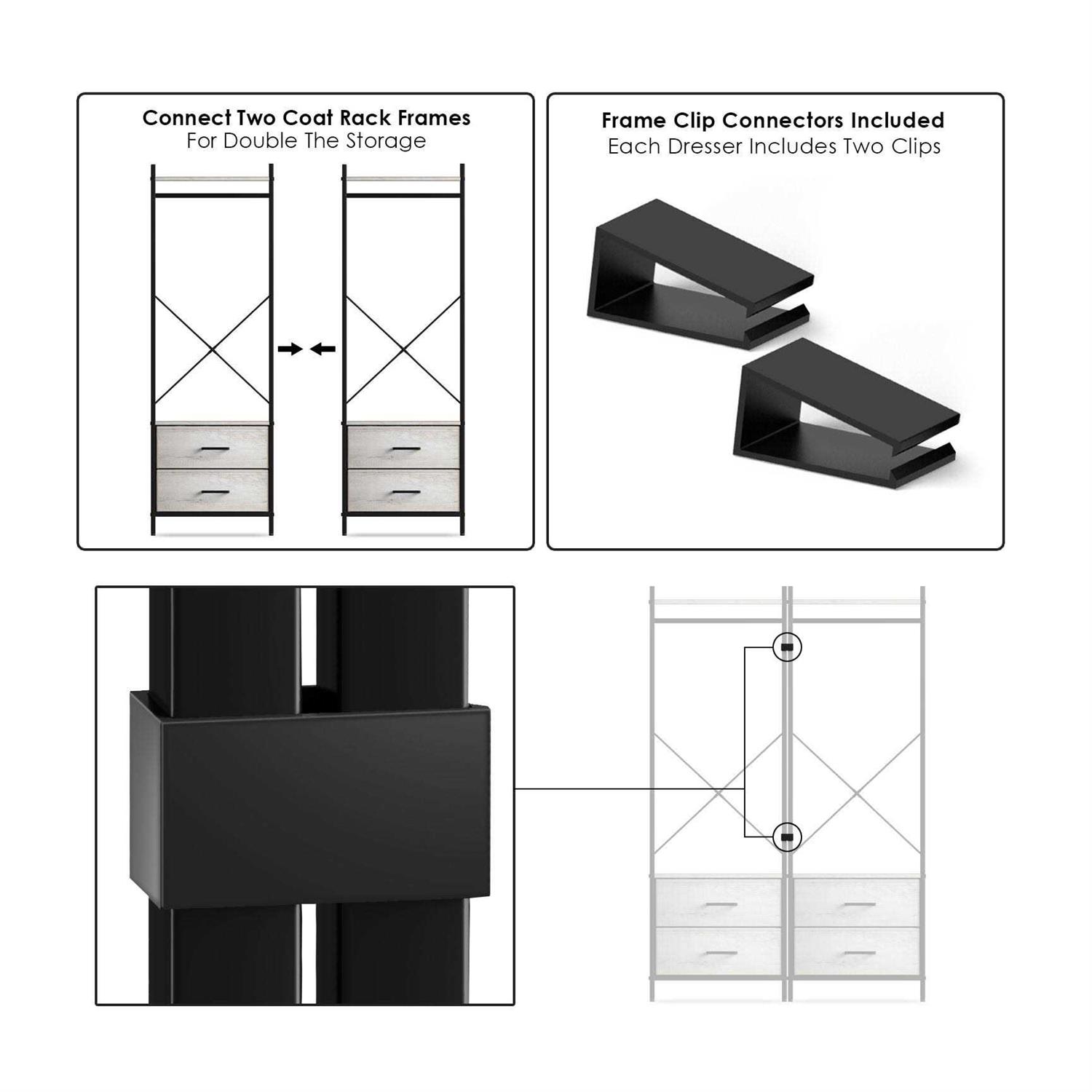 Connect Two Coat Rack Frames
For Double The Storage

Frame Clip Connectors Included
Each Dresser Includes Two Clips