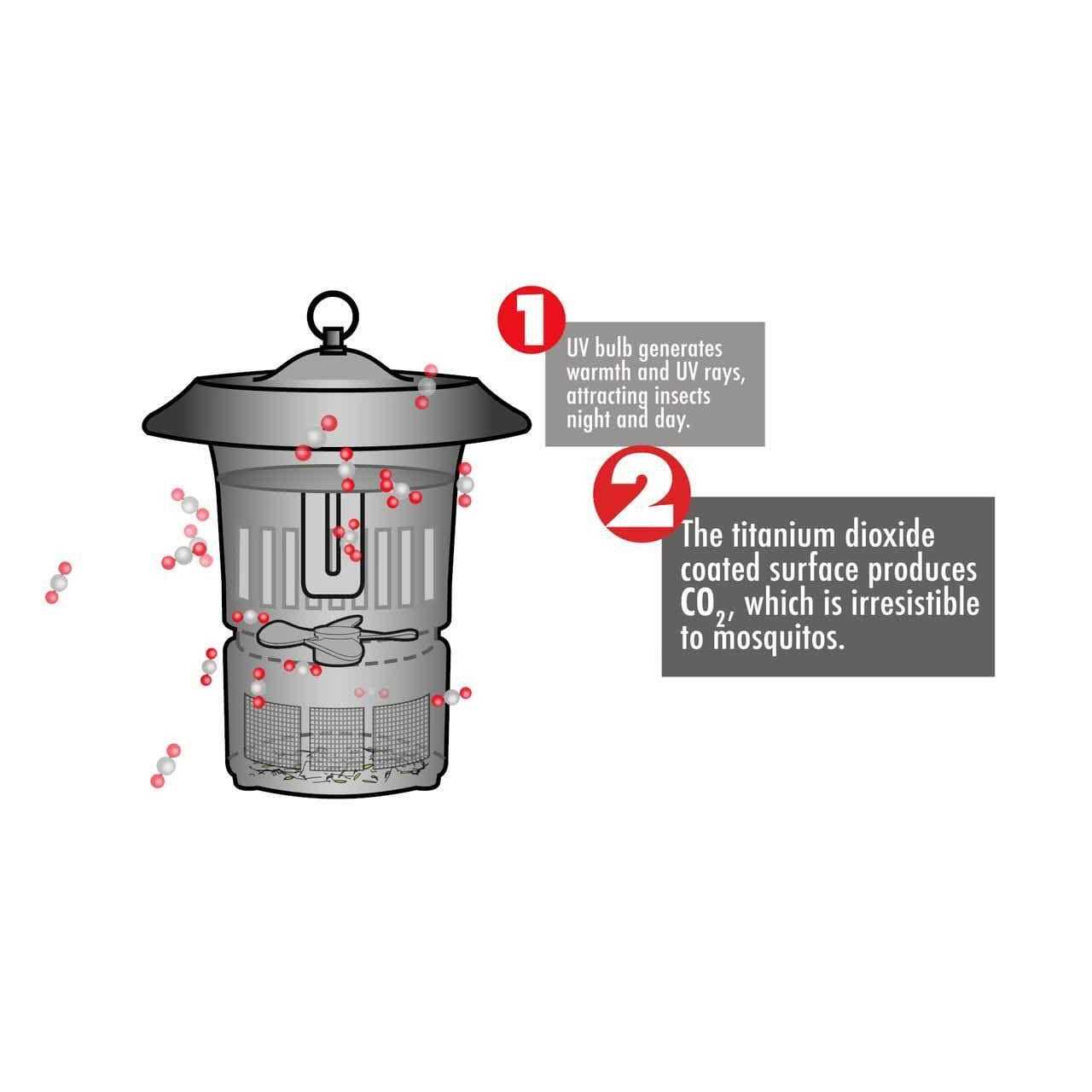 1

UV bulb generates warmth and UV rays, attracting insects night and day.

2

The titanium dioxide coated surface produces $CO_2$, which is irresistible to mosquitos.