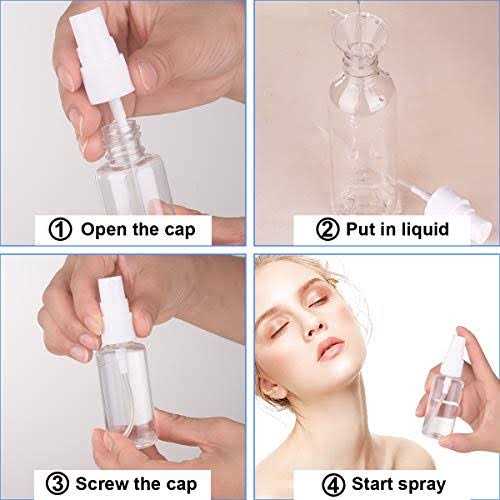 ① Open the cap

② Put in liquid

③ Screw the cap

④ Start spray