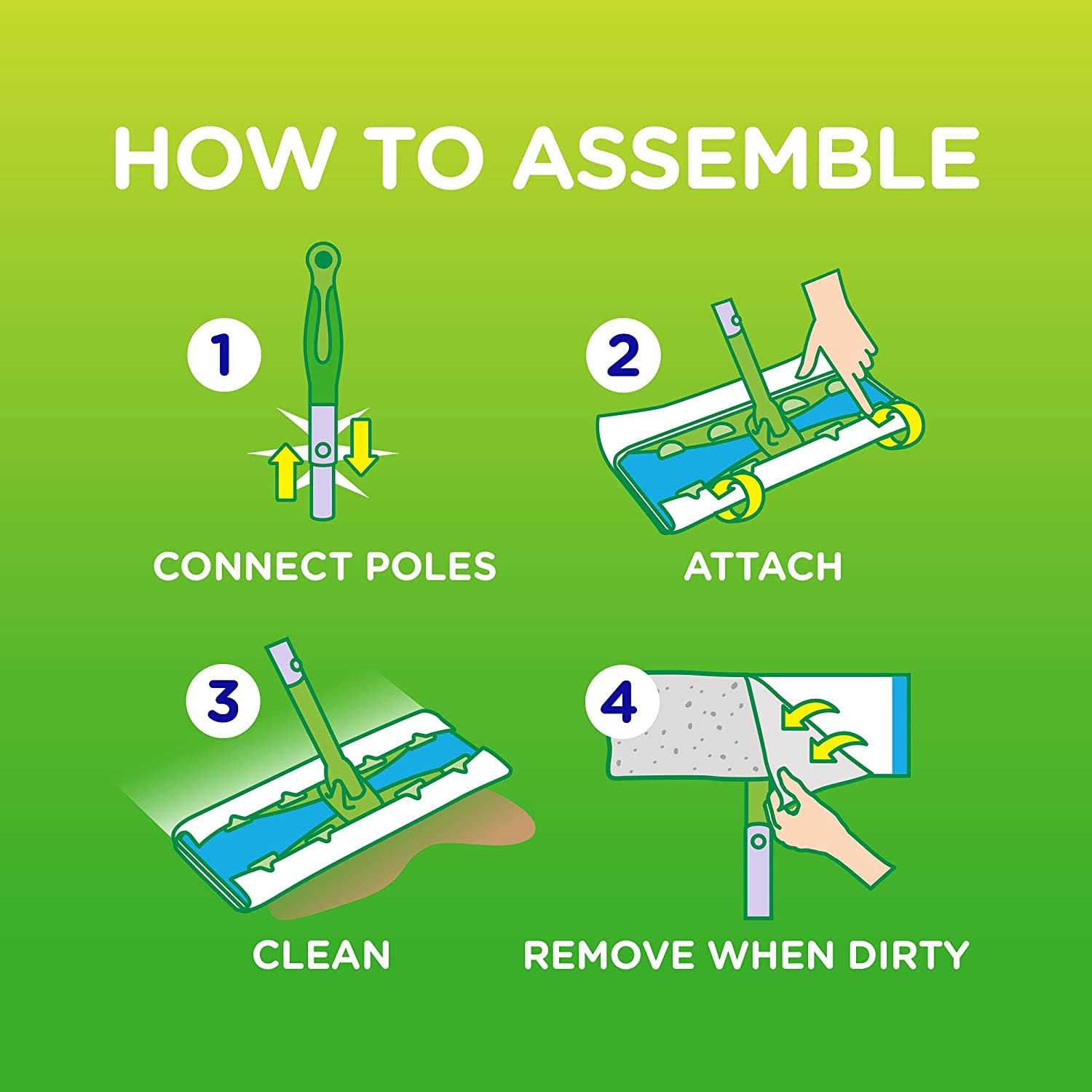 HOW TO ASSEMBLE

1

CONNECT POLES

2

ATTACH

3

CLEAN

4

REMOVE WHEN DIRTY