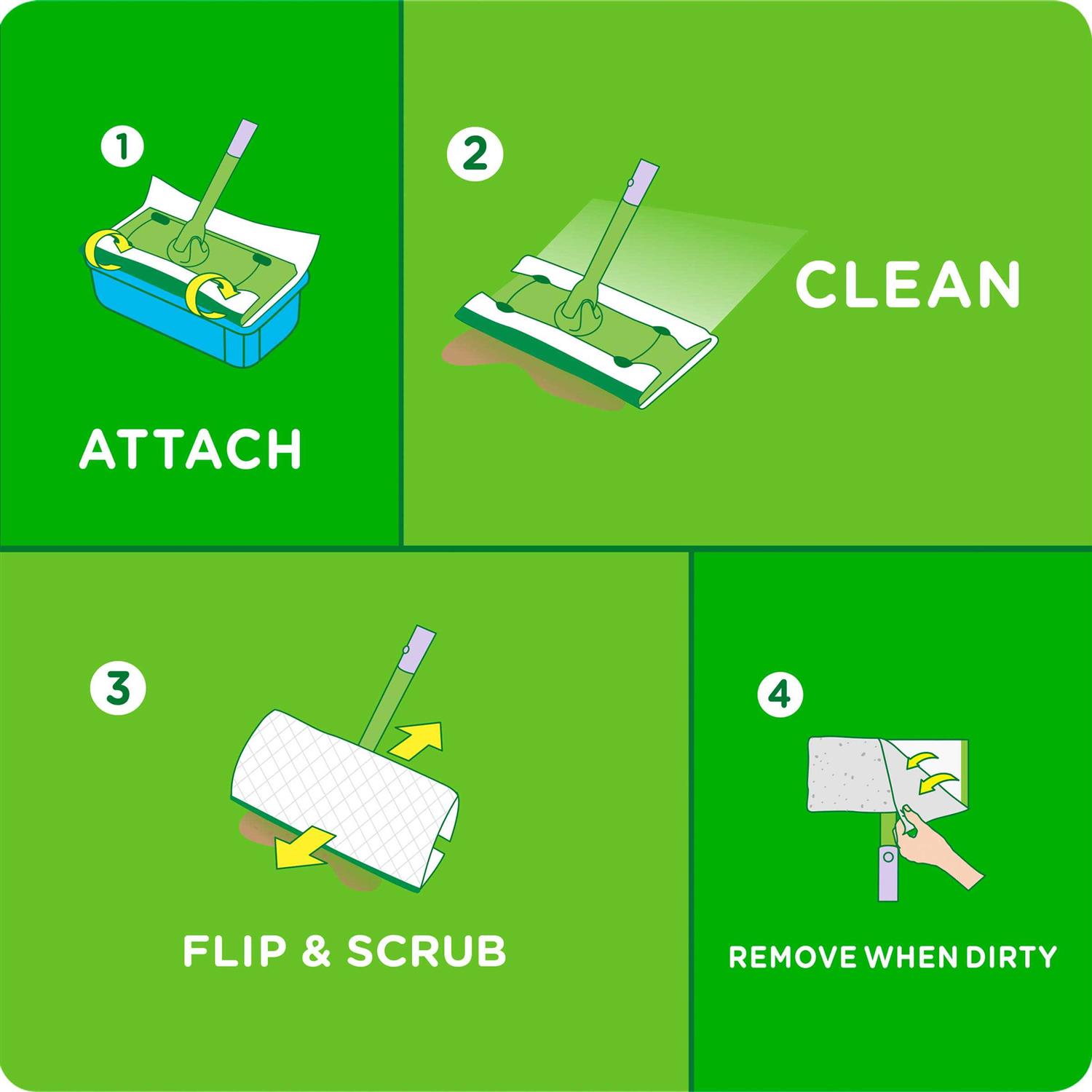 1

ATTACH

2

CLEAN

3

FLIP & SCRUB

4

REMOVE WHEN DIRTY