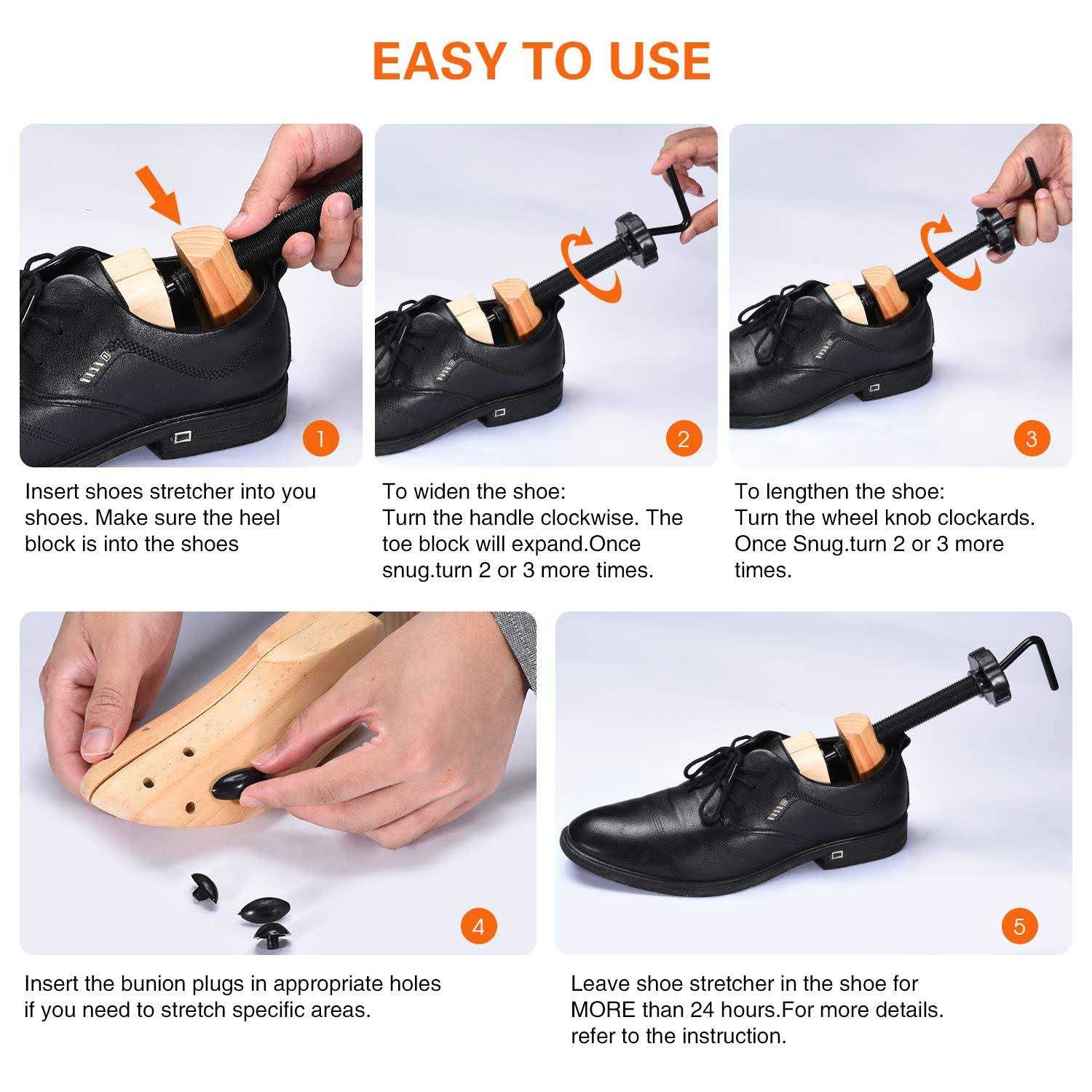 EASY TO USE

1

Insert shoes stretcher into you shoes. Make sure the heel block is into the shoes

2

To widen the shoe:
Turn the handle clockwise. The toe block will expand.Once snug.turn 2 or 3 more times.

3

To lengthen the shoe:
Turn the wheel knob clockards. Once Snug.turn 2 or 3 more times.

4

Insert the bunion plugs in appropriate holes if you need to stretch specific areas.

5

Leave shoe stretcher in the shoe for MORE than 24 hours.For more details. refer to the instruction.