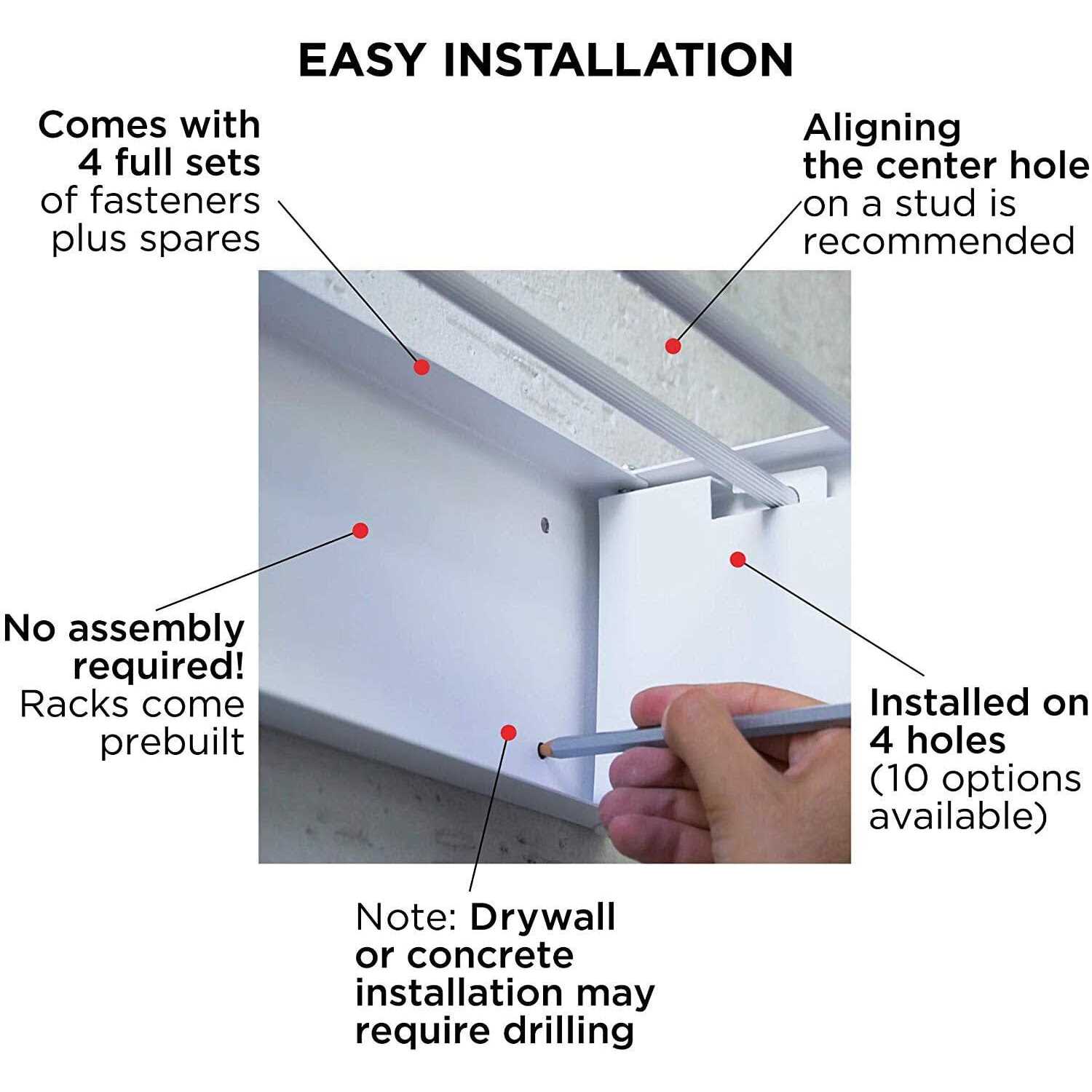 EASY INSTALLATION

Comes with 4 full sets of fasteners plus spares

Aligning the center hole on a stud is recommended

No assembly required! Racks come prebuilt

Installed on 4 holes (10 options available)

Note: Drywall or concrete installation may require drilling