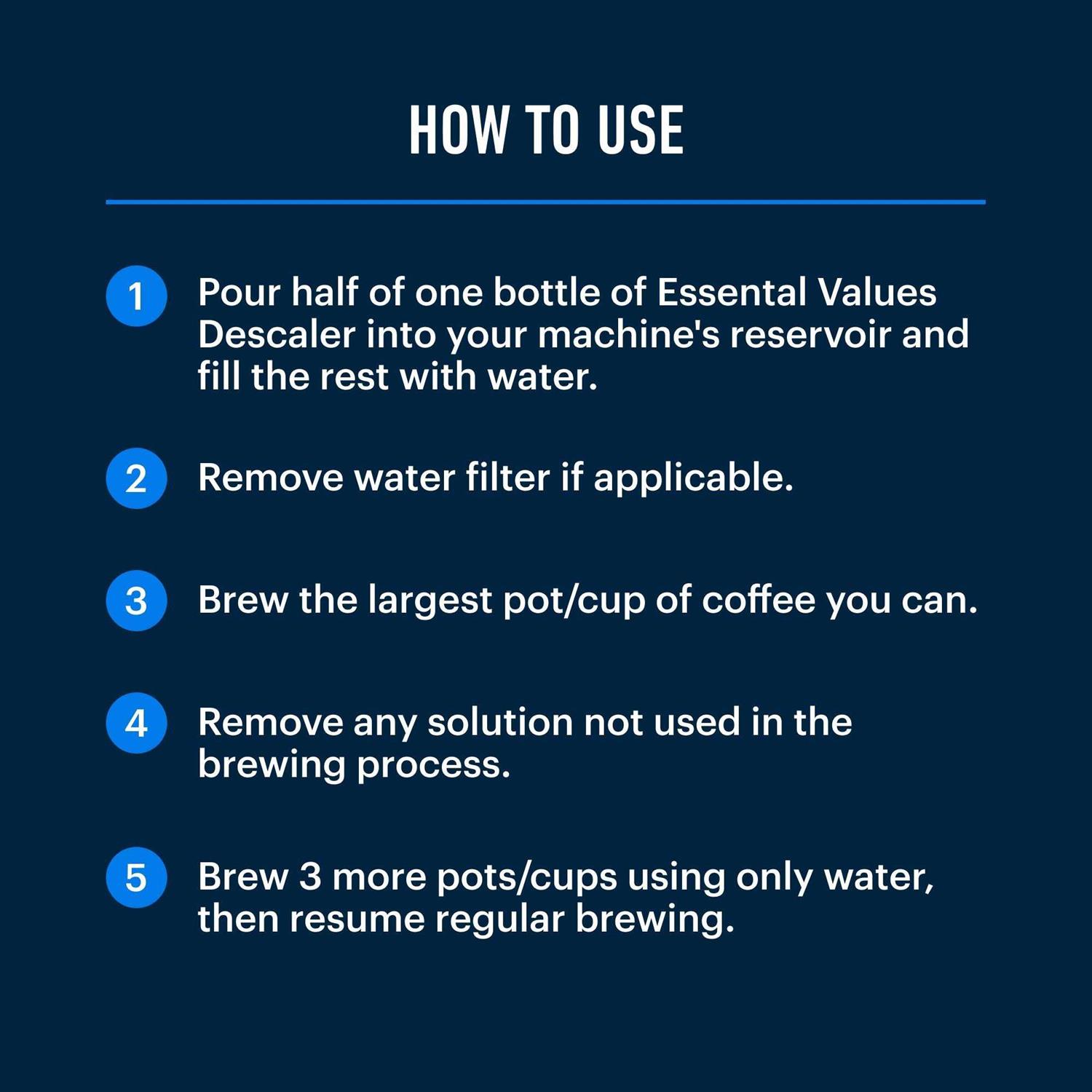 HOW TO USE

1 Pour half of one bottle of Essental Values Descaler into your machine's reservoir and fill the rest with water.

2 Remove water filter if applicable.

3 Brew the largest pot/cup of coffee you can.

4 Remove any solution not used in the brewing process.

5 Brew 3 more pots/cups using only water, then resume regular brewing.