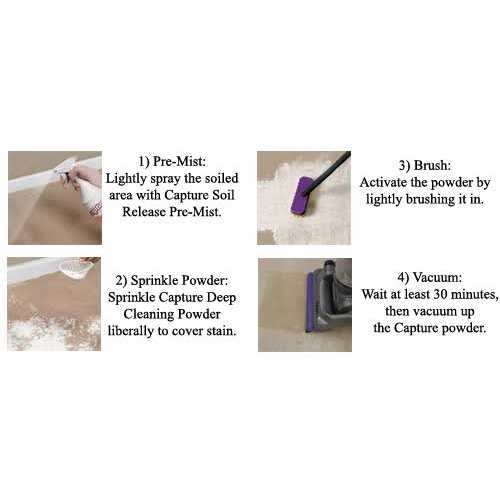 1) Pre-Mist:
Lightly spray the soiled area with Capture Soil Release Pre-Mist.

2) Sprinkle Powder:
Sprinkle Capture Deep Cleaning Powder liberally to cover stain.

3) Brush:
Activate the powder by lightly brushing it in.

4) Vacuum:
Wait at least 30 minutes, then vacuum up the Capture powder.