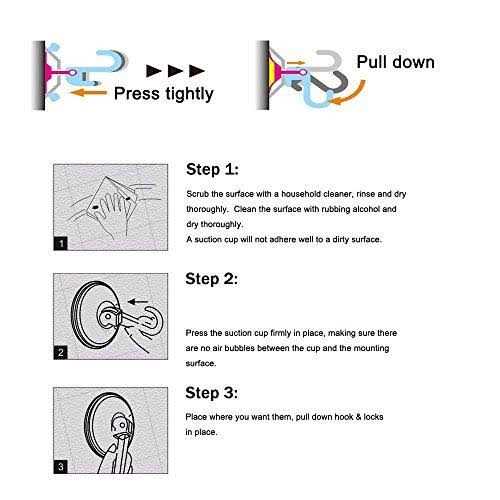 Press tightly

Pull down

1

Step 1:

Scrub the surface with a household cleaner, rinse and dry thoroughly. Clean the surface with rubbing alcohol and dry thoroughly.
A suction cup will not adhere well to a dirty surface.

2

Step 2:

Press the suction cup firmly in place, making sure there are no air bubbles between the cup and the mounting surface.

3

Step 3:

Place where you want them, pull down hook & locks in place.