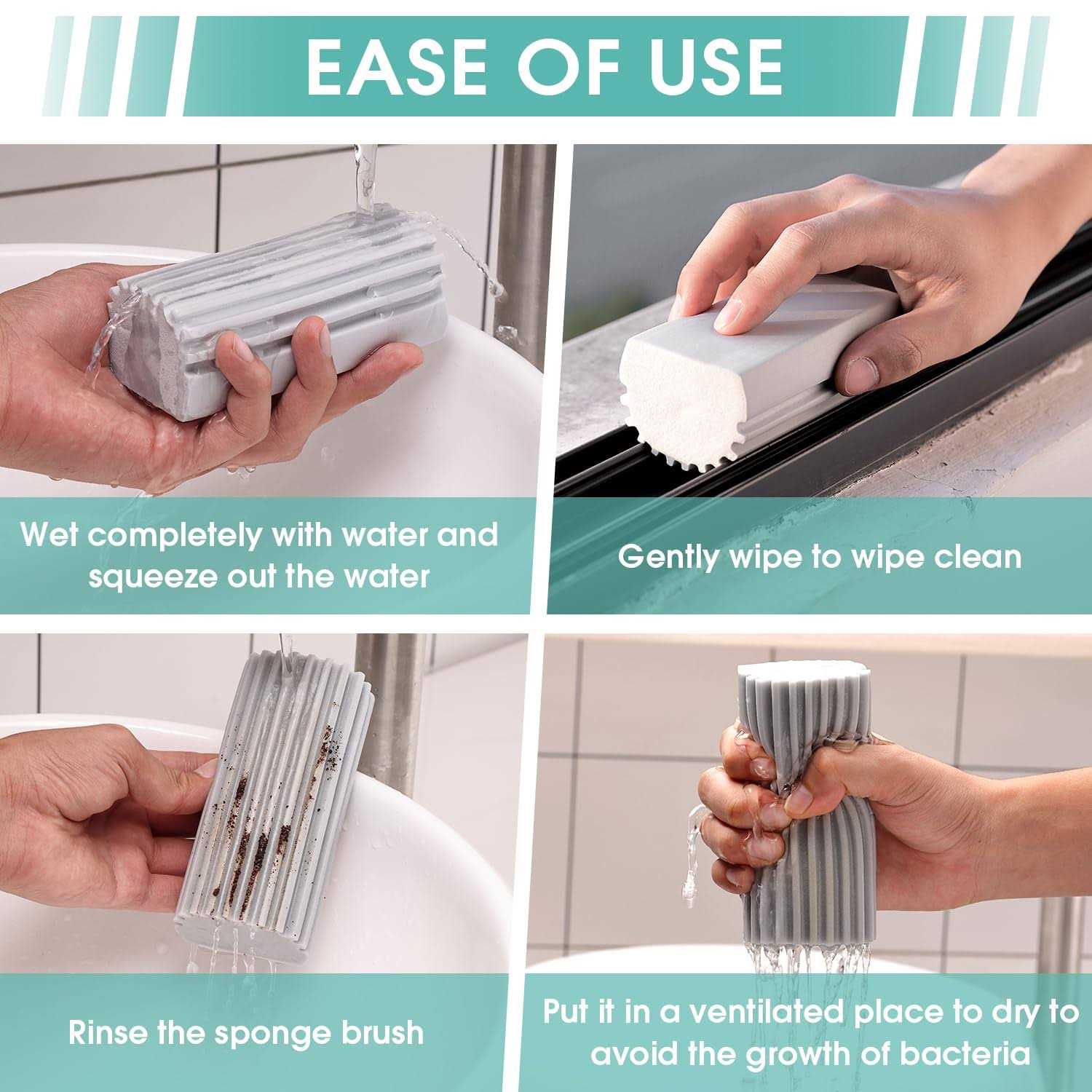 EASE OF USE

Wet completely with water and squeeze out the water

Gently wipe to wipe clean

Rinse the sponge brush

Put it in a ventilated place to dry to avoid the growth of bacteria