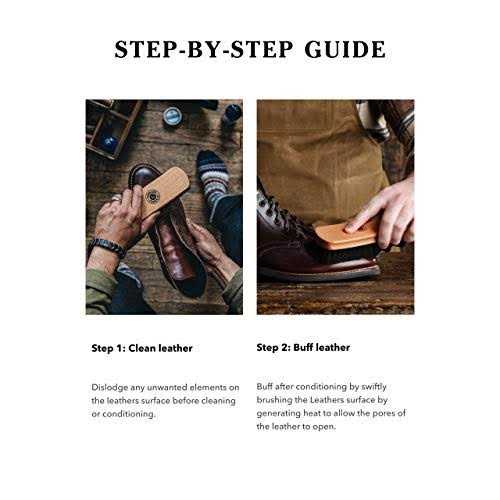 STEP-BY-STEP GUIDE

Step 1: Clean leather

Dislodge any unwanted elements on the leathers surface before cleaning or conditioning.

Step 2: Buff leather

Buff after conditioning by swiftly brushing the Leathers surface by generating heat to allow the pores of the leather to open.