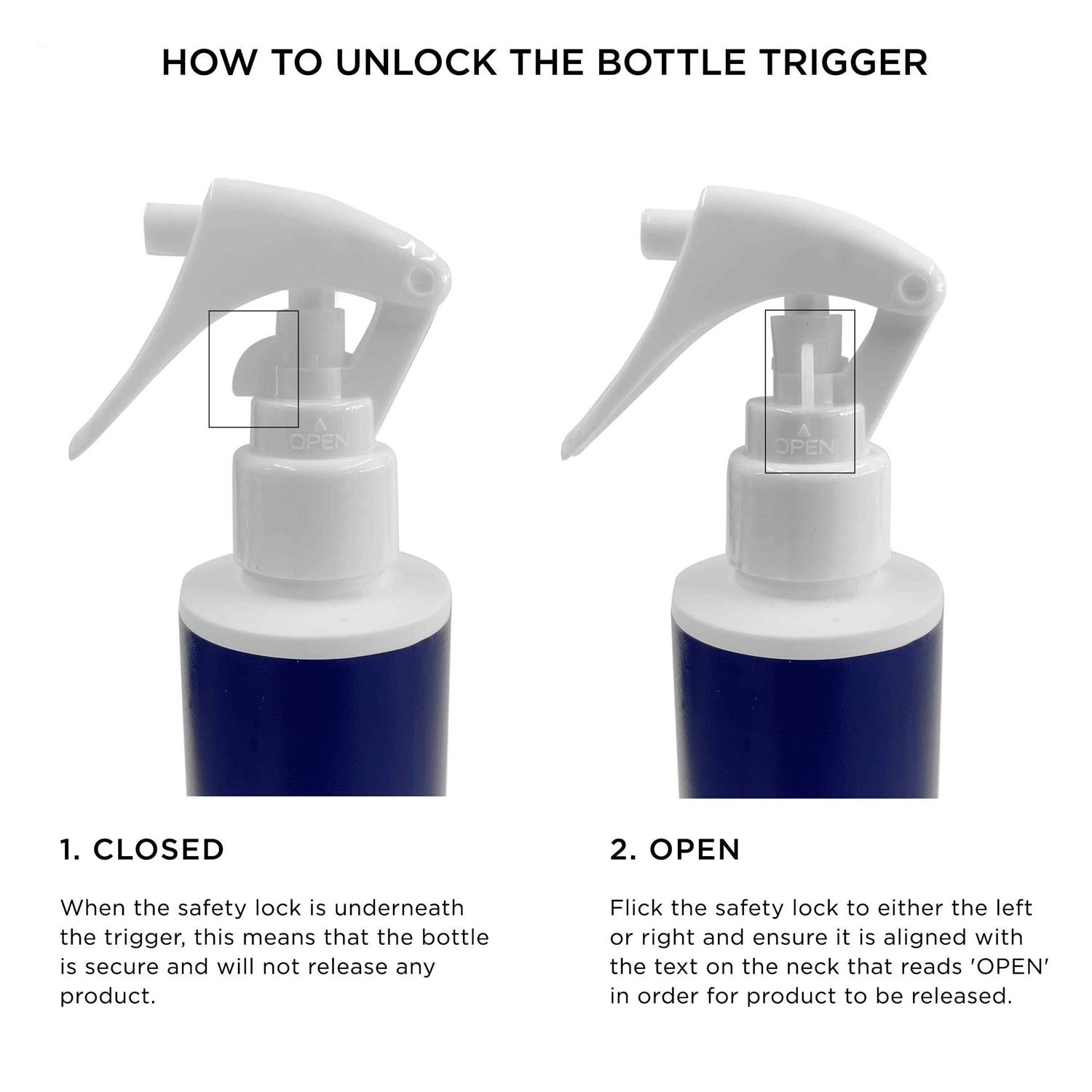 HOW TO UNLOCK THE BOTTLE TRIGGER

OPEN

OPEN

1. CLOSED

When the safety lock is underneath the trigger, this means that the bottle is secure and will not release any product.

2. OPEN

Flick the safety lock to either the left or right and ensure it is aligned with the text on the neck that reads 'OPEN' in order for product to be released.