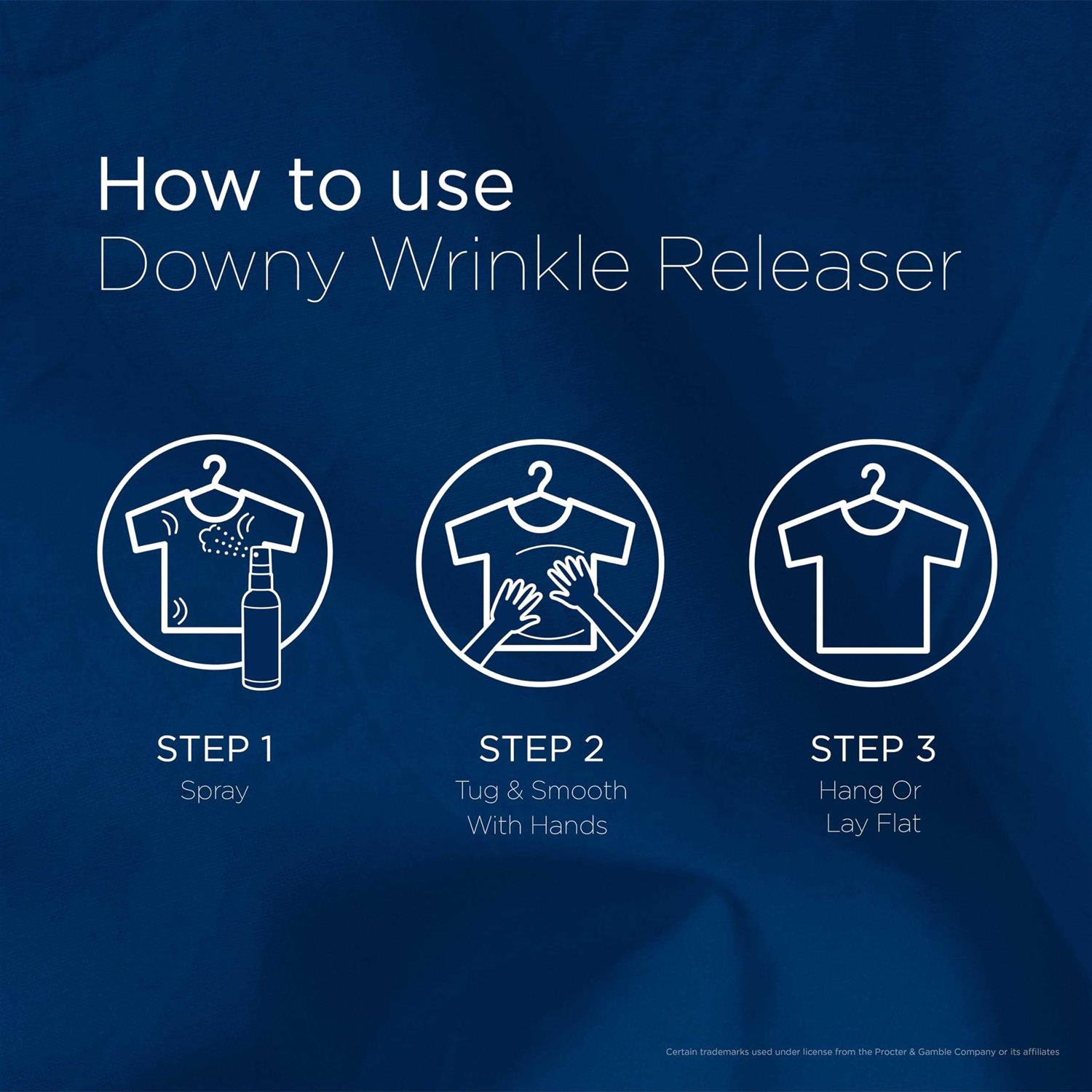 How to use
Downy Wrinkle Releaser

STEP 1
Spray

STEP 2
Tug & Smooth
With Hands

STEP 3
Hang Or
Lay Flat

Certain trademarks used under license from the Procter & Gamble Company or its affiliates