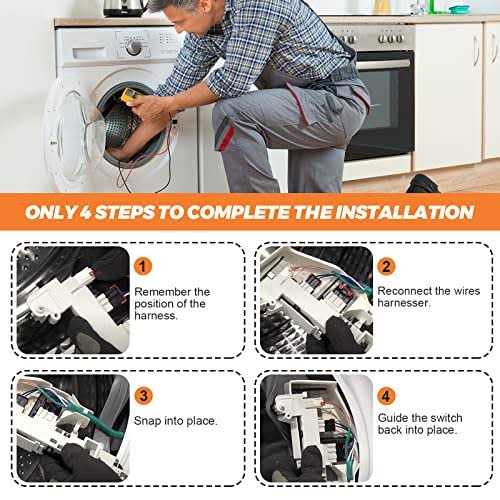 ONLY 4 STEPS TO COMPLETE THE INSTALLATION

1
Remember the position of the harness.

2
Reconnect the wires harnesser.

3
Snap into place.

4
Guide the switch back into place.