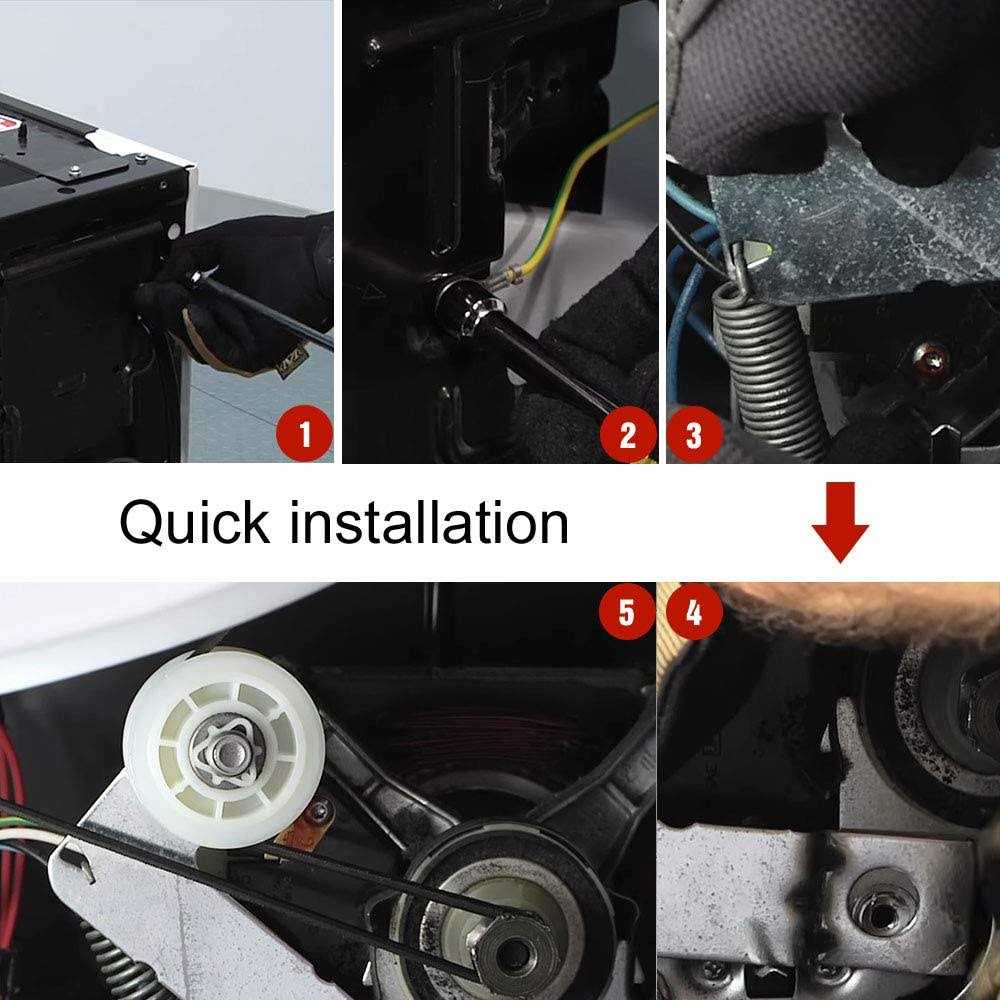 1
2
3
Quick installation
5
4