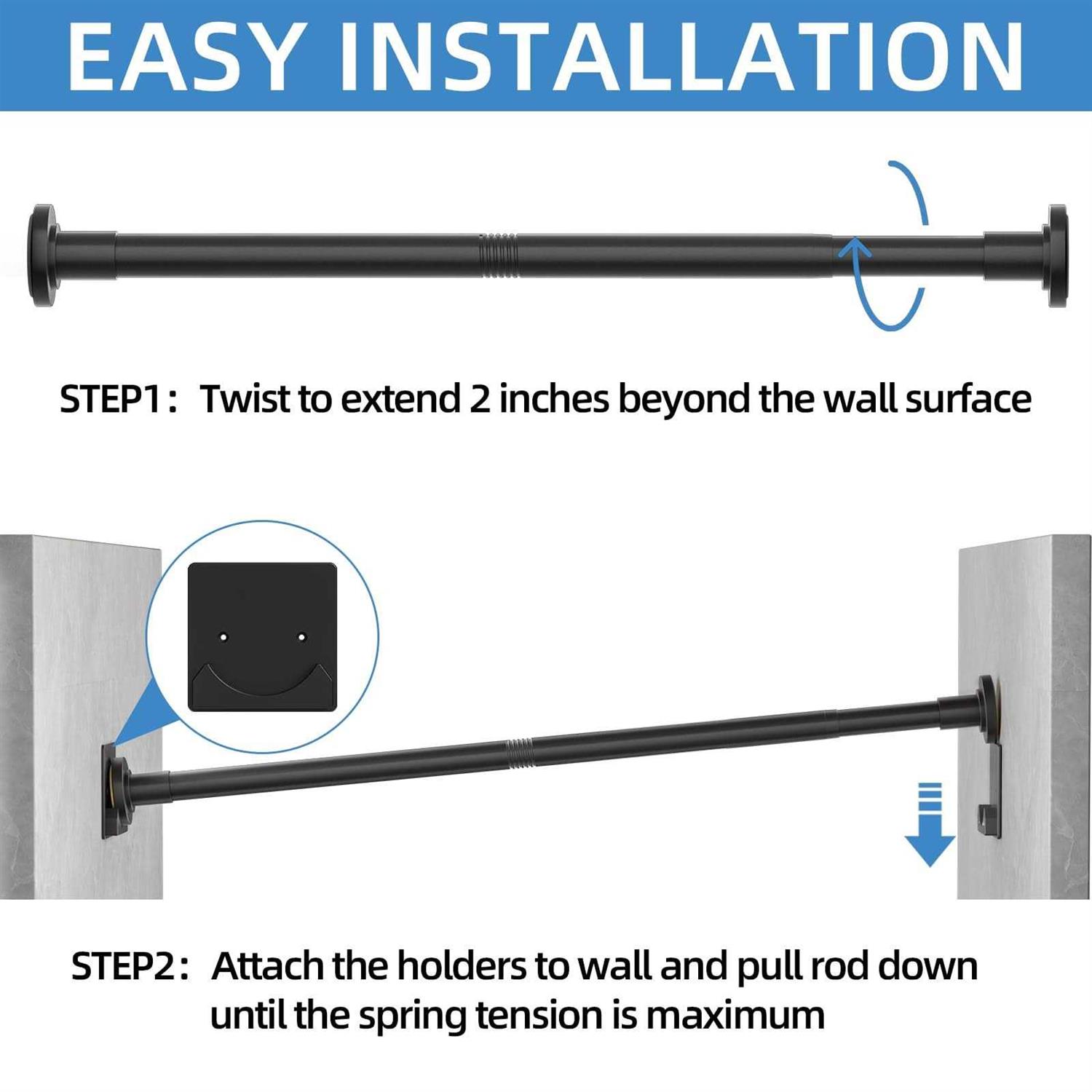 EASY INSTALLATION

STEP1： Twist to extend 2 inches beyond the wall surface

STEP2： Attach the holders to wall and pull rod down until the spring tension is maximum