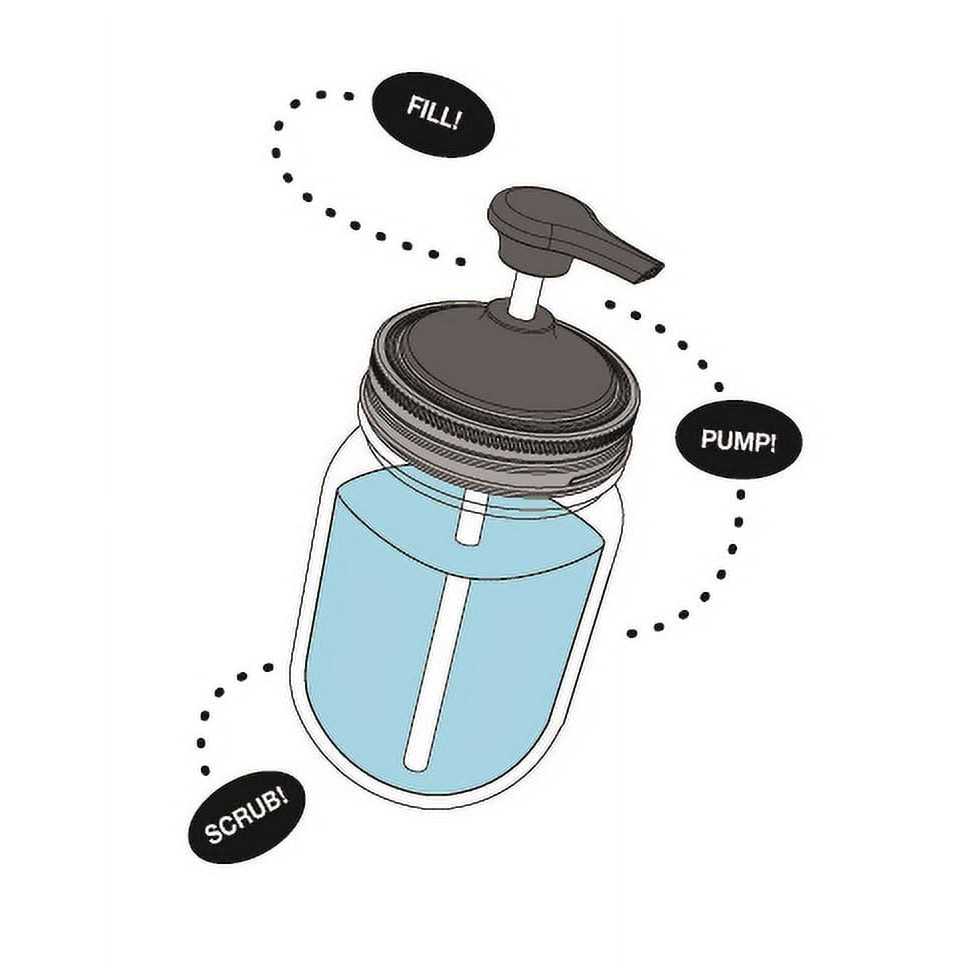 FILL!

PUMP!

SCRUB!