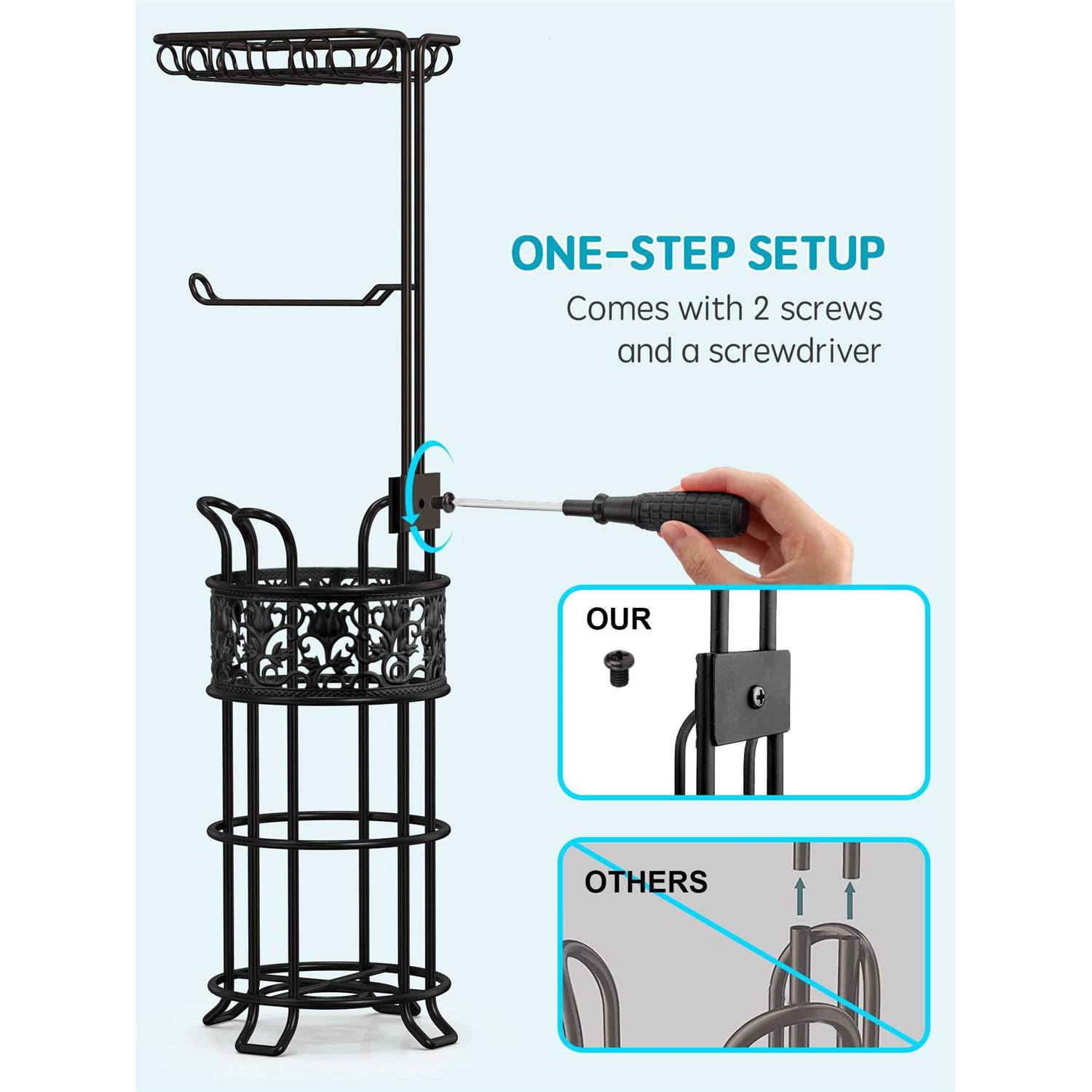 ONE-STEP SETUP

Comes with 2 screws and a screwdriver

OUR

OTHERS