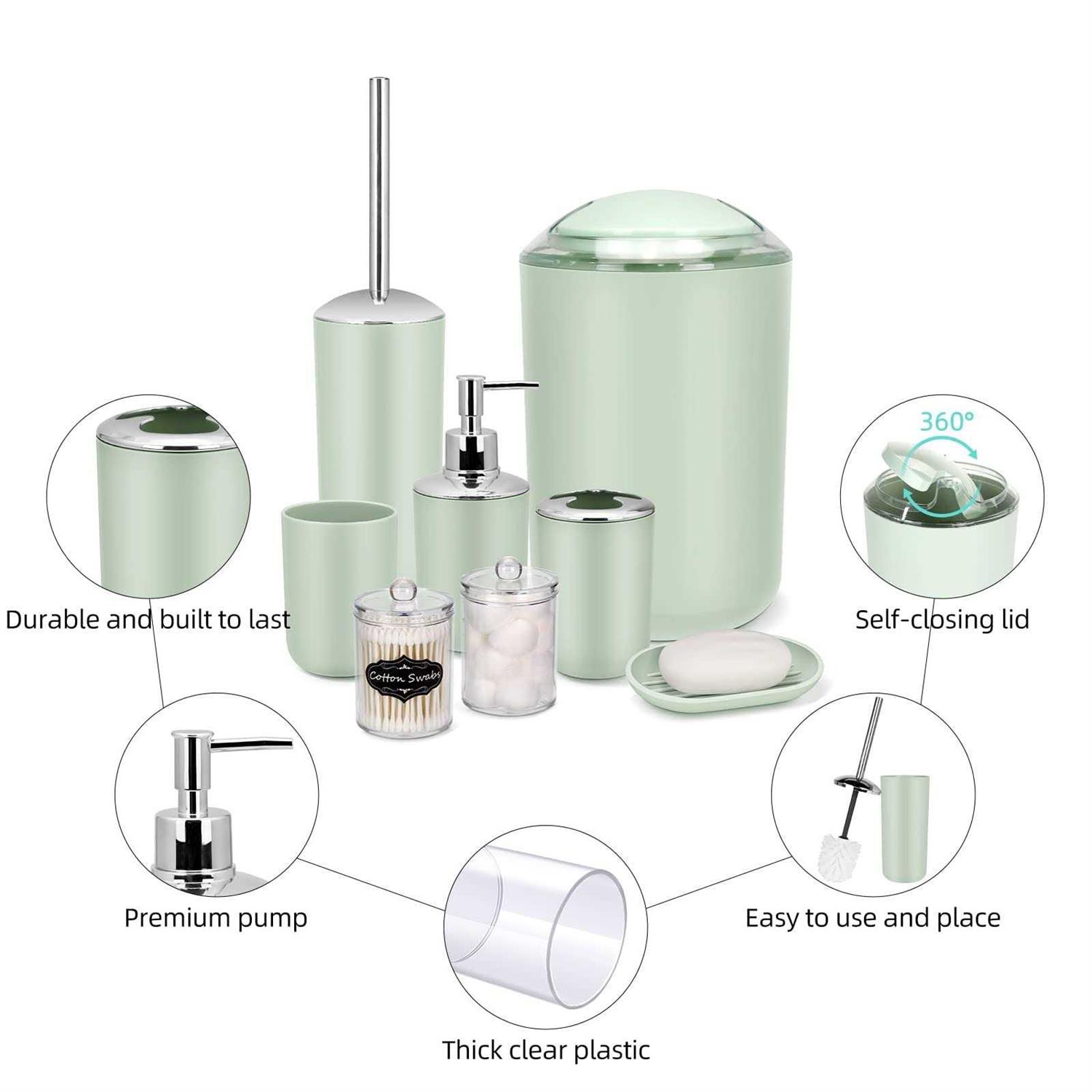 360°

Durable and built to last

Self-closing lid

Cotton Swabs

Premium pump

Easy to use and place

Thick clear plastic