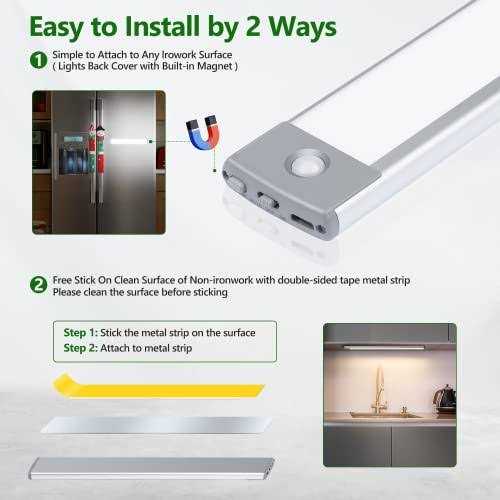 Easy to Install by 2 Ways

1 Simple to Attach to Any Irowork Surface
( Lights Back Cover with Built-in Magnet )

2 Free Stick On Clean Surface of Non-ironwork with double-sided tape metal strip
Please clean the surface before sticking

Step 1: Stick the metal strip on the surface
Step 2: Attach to metal strip