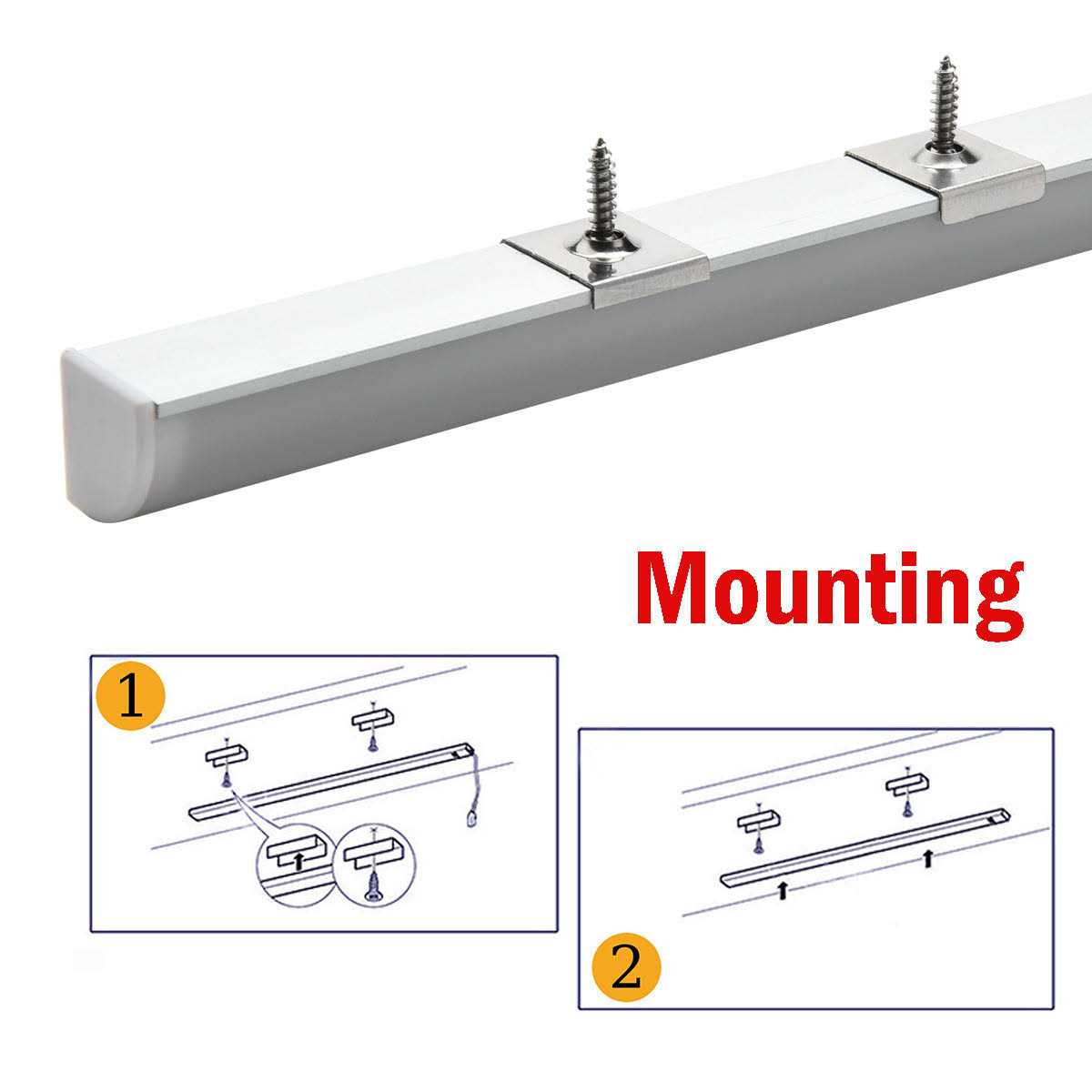 Mounting

1

2