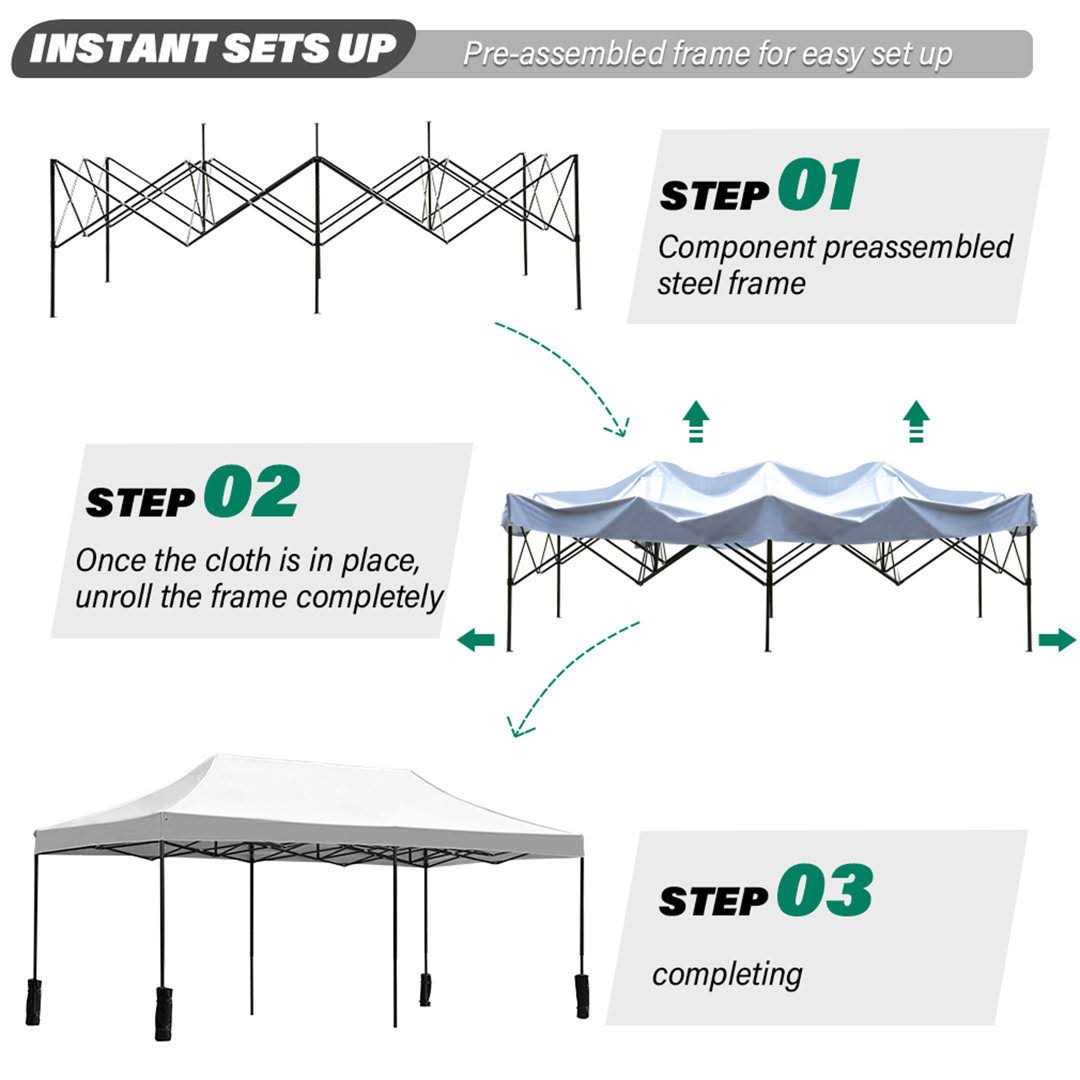 INSTANT SETS UP
Pre-assembled frame for easy set up

STEP 01
Component preassembled steel frame

STEP 02
Once the cloth is in place, unroll the frame completely

STEP 03
completing