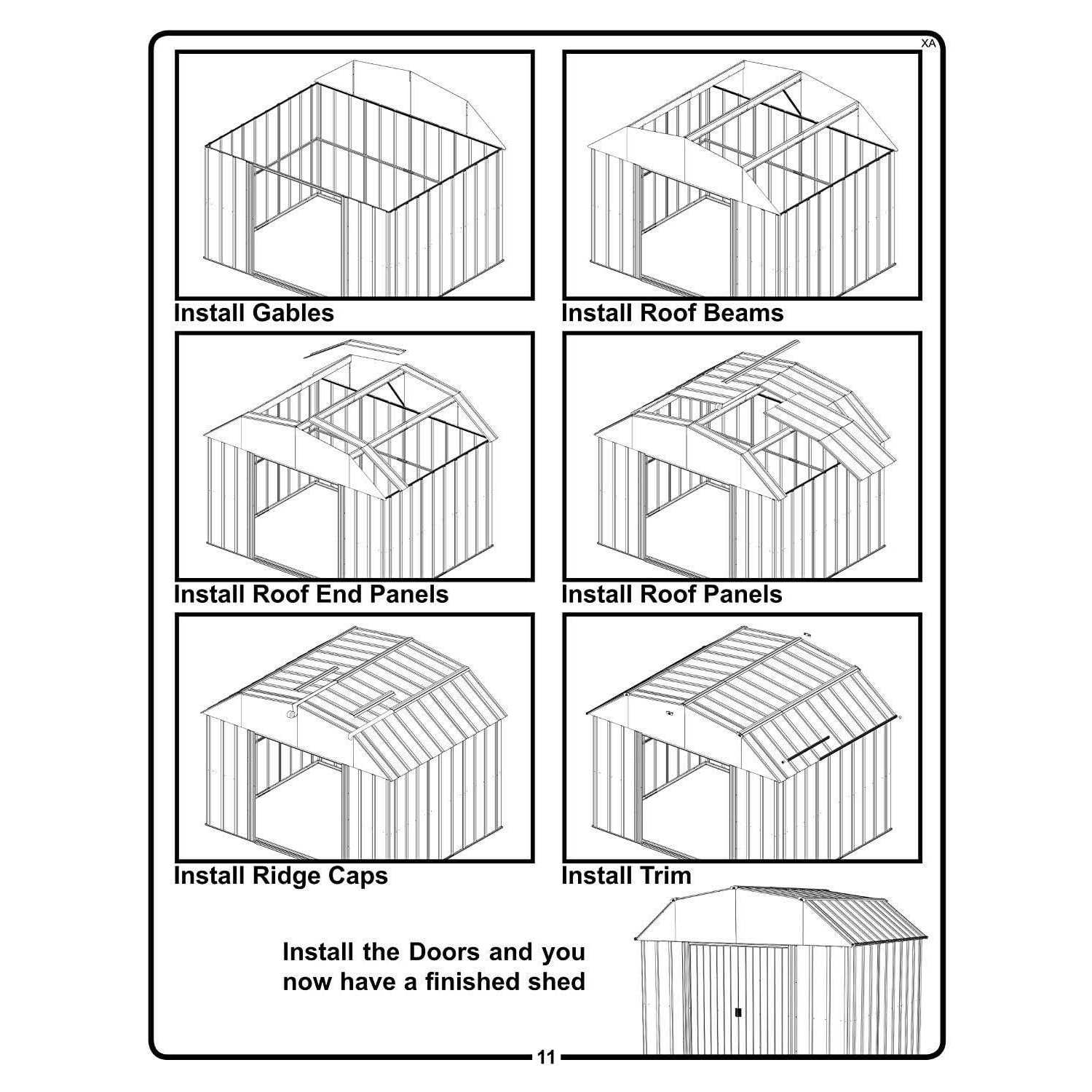 XA

Install Gables

Install Roof Beams

Install Roof End Panels

Install Roof Panels

Install Ridge Caps

Install Trim

Install the Doors and you now have a finished shed

11